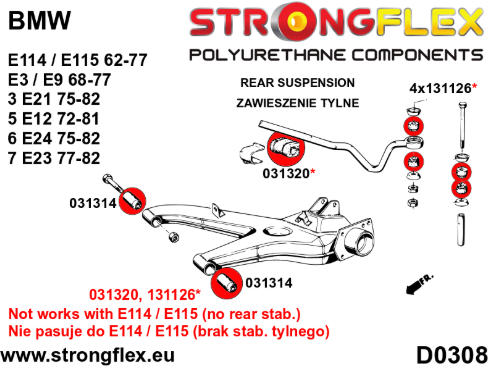 BMW

E114 / E115 62-77
E3 / E9 68-77
3 E21 75-82
5 E12 72-81
6 E24 75-82
7 E23 77-82

STRONGFLEX
POLYURETHANE COMPONENTS

REAR SUSPENSION
ZAWIESZENIE TYLNE

4x131126*

031320*

031314

031314

FR.

031320, 131126*
Not works with E114 / E115 (no rear stab.)
Nie pasuje do E114 / E115 (brak stab. tylnego)

www.strongflex.eu

D0308